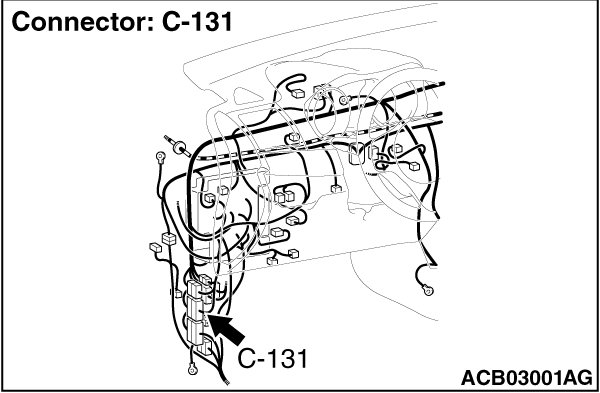 Connector: C-131

C-131

ACB03001AG