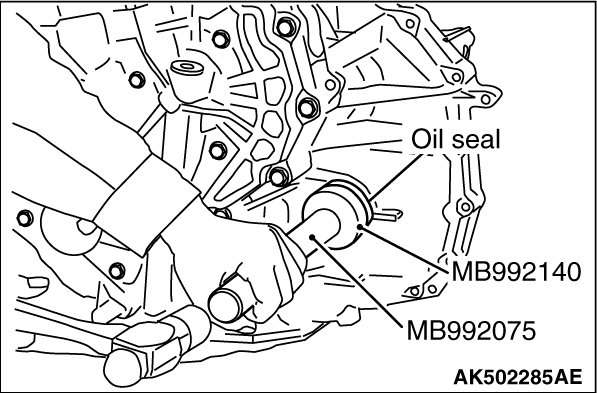 Oil seal
MB992140
MB992075
AK502285AE