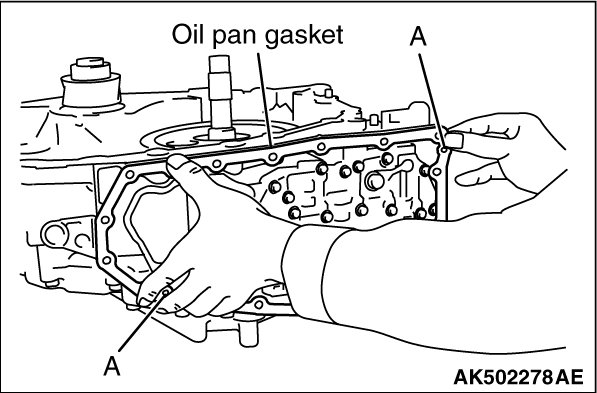 Oil pan gasket
A
A
AK502278AE