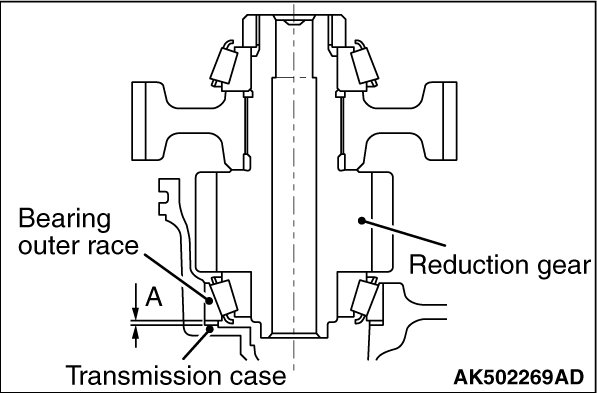 Bearing outer race

Reduction gear

A

Transmission case

AK502269AD