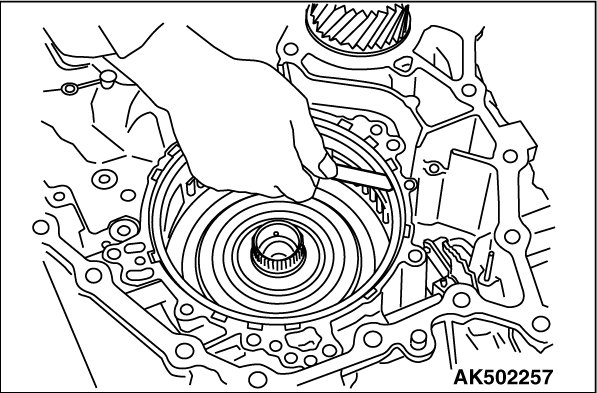 AK502257