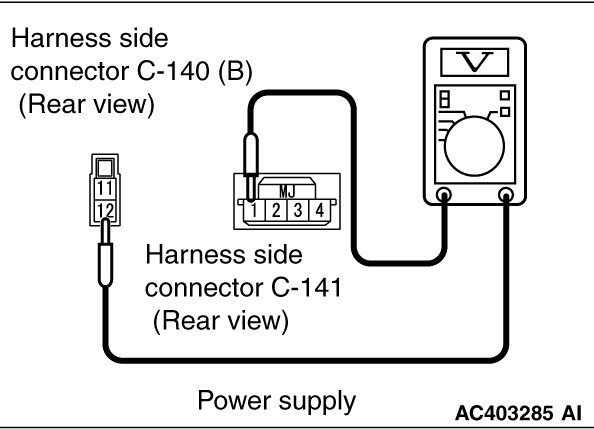 Harness side connector C-140 (B) (Rear view)

V

11
12

MJ
1 2 3 4

Harness side connector C-141 (Rear view)

Power supply

AC403285 AI