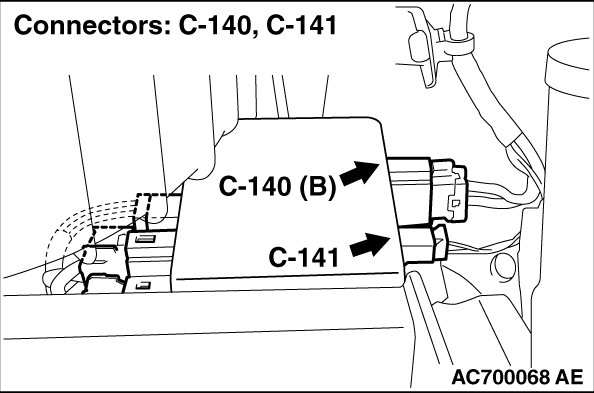 Connectors: C-140, C-141

C-140 (B)

C-141

AC700068 AE