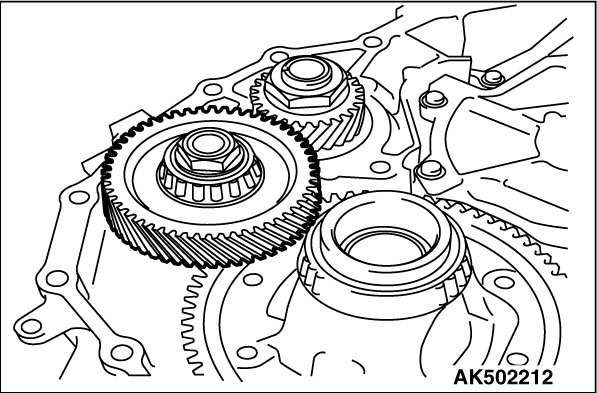 AK502212