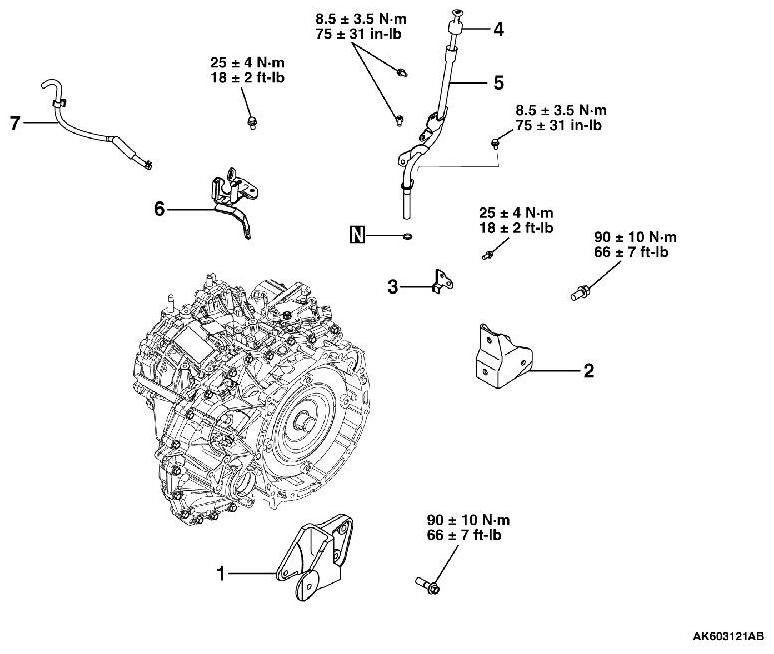 8.5 ± 3.5 N·m
75 ± 31 in-lb

4

25 ± 4 N·m
18 ± 2 ft-lb

5

7

8.5 ± 3.5 N·m
75 ± 31 in-lb

6

N

25 ± 4 N·m
18 ± 2 ft-lb

90 ± 10 N·m
66 ± 7 ft-lb

3

2

90 ± 10 N·m
66 ± 7 ft-lb

1

AK603121AB