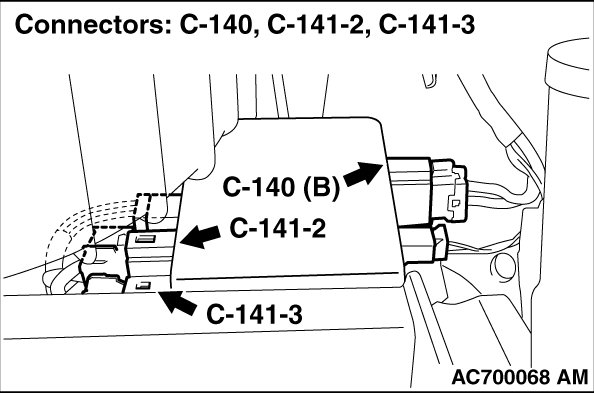 Connectors: C-140, C-141-2, C-141-3

C-140 (B)

C-141-2

C-141-3

AC700068 AM