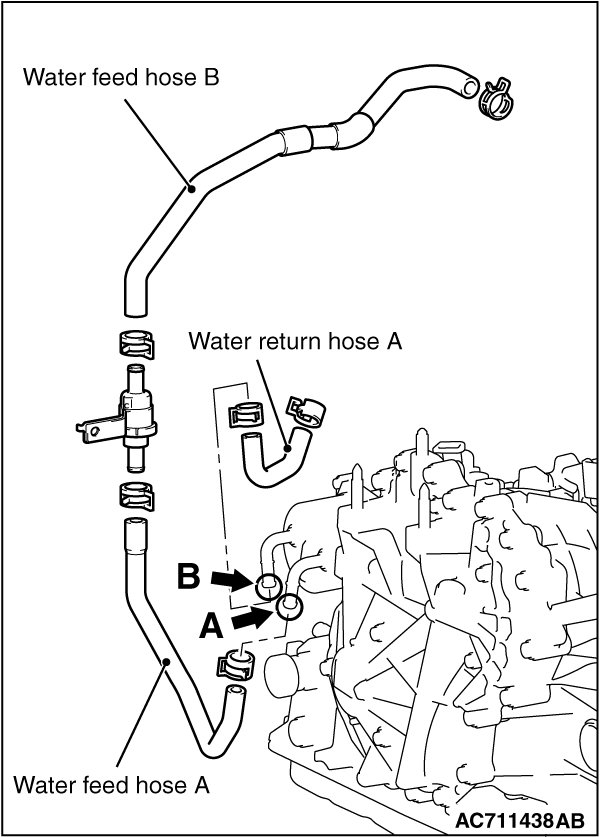 Water feed hose B

Water return hose A

B

A

Water feed hose A

AC711438AB