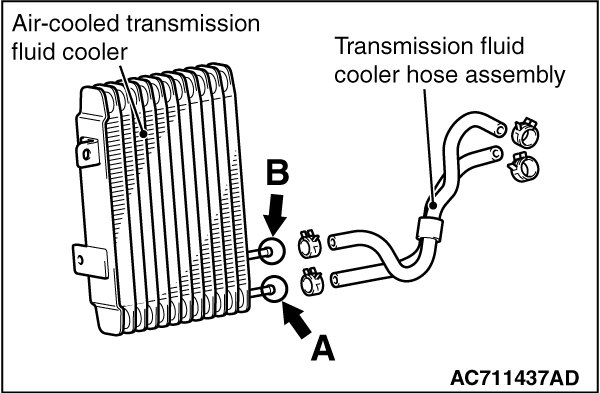 Air-cooled transmission fluid cooler

Transmission fluid cooler hose assembly

B

A

AC711437AD