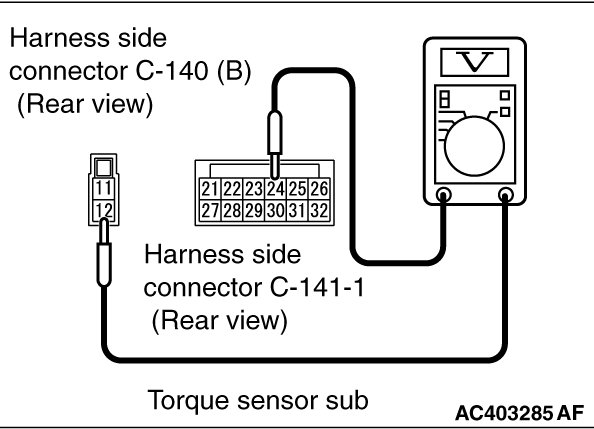 Harness side connector C-140 (B) (Rear view)

V

11
12

21 22 23 24 25 26
27 28 29 30 31 32

Harness side connector C-141-1 (Rear view)

Torque sensor sub

AC403285 AF