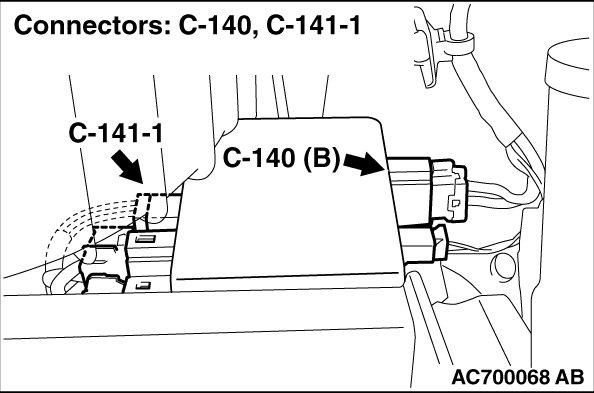 Connectors: C-140, C-141-1

C-141-1

C-140 (B)

AC700068 AB