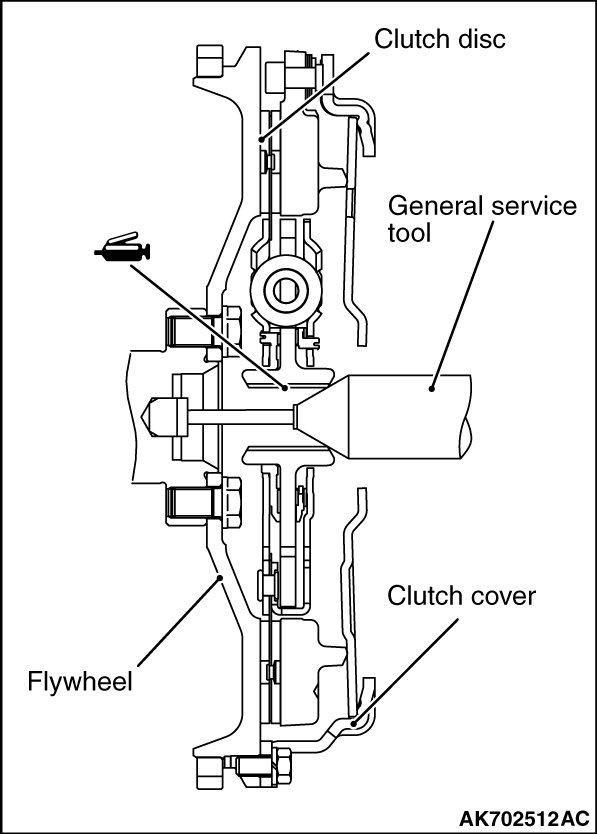 Clutch disc

General service tool

Clutch cover

Flywheel

AK702512AC