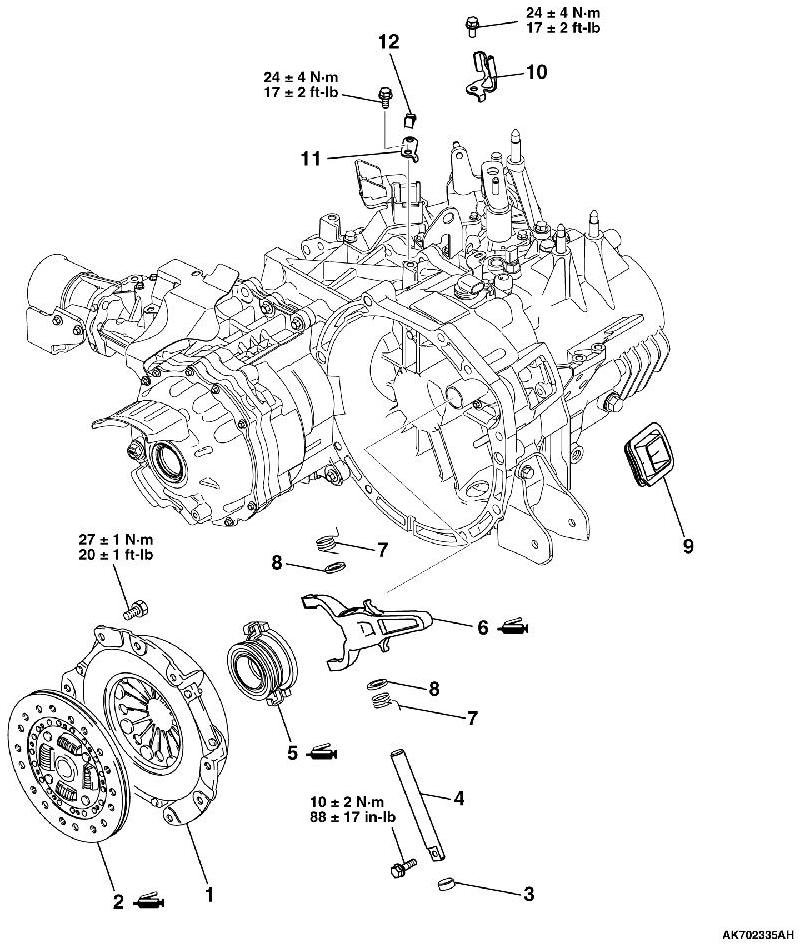 24 ± 4 N·m
17 ± 2 ft-lb

12

10

24 ± 4 N·m
17 ± 2 ft-lb

11

9

27 ± 1 N·m
20 ± 1 ft-lb

7

8

6

8

7

5

4

10 ± 2 N·m
88 ± 17 in-lb

2

1

3

AK702335AH