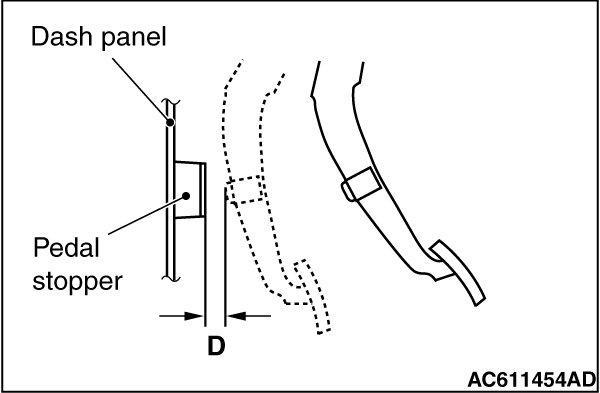 Dash panel

Pedal stopper

D

AC611454AD