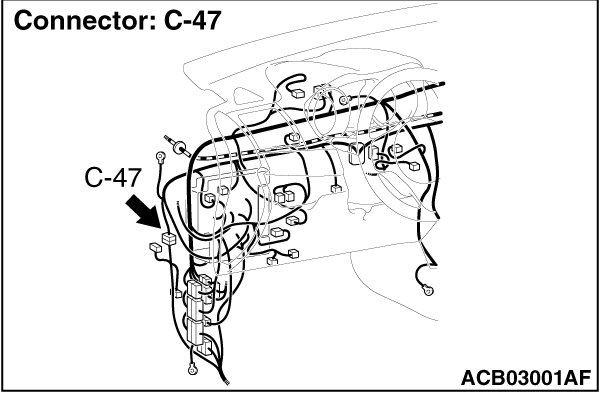 Connector: C-47

C-47

ACB03001AF