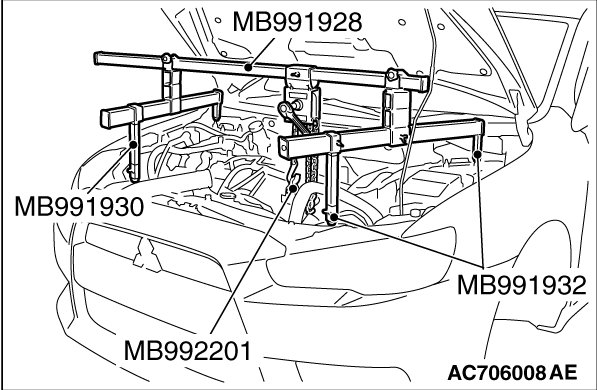 MB991928

MB991930

MB991932

MB992201

AC706008 AE