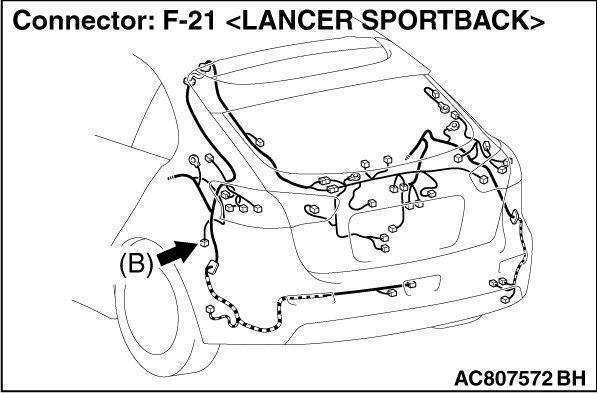 Connector: F-21 <LANCER SPORTBACK>

(B)

AC807572 BH