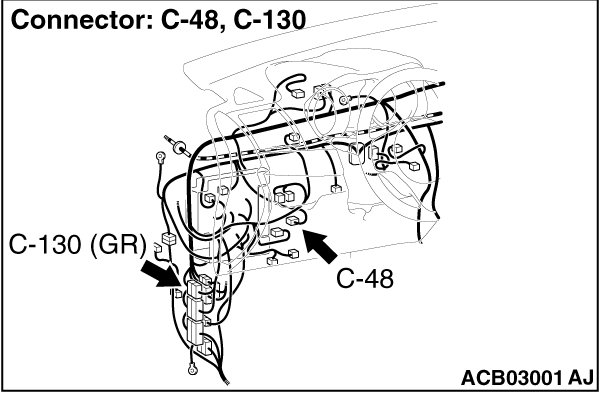 Connector: C-48, C-130

C-130 (GR)

C-48

ACB03001 AJ