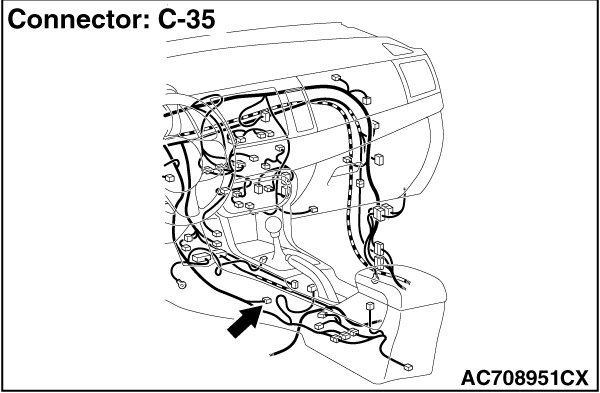 Connector: C-35

AC708951CX