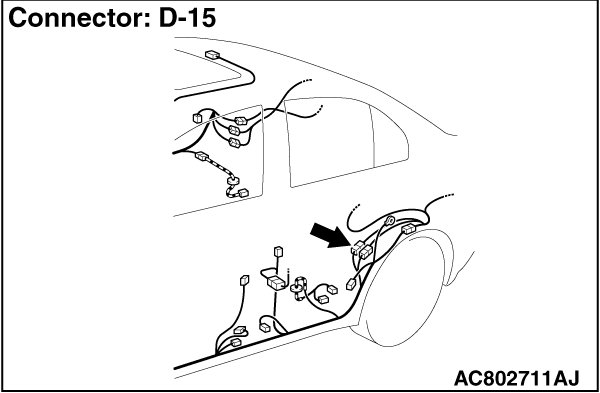 Connector: D-15

AC802711AJ