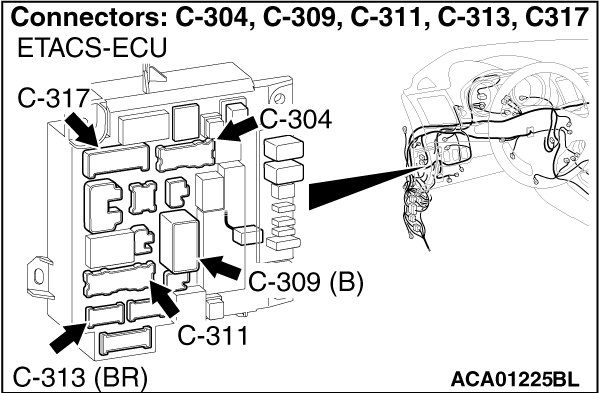 Connectors: C-304, C-309, C-311, C-313, C317

ETACS-ECU

C-317

C-304

C-309 (B)

C-311

C-313 (BR)

ACA01225BL