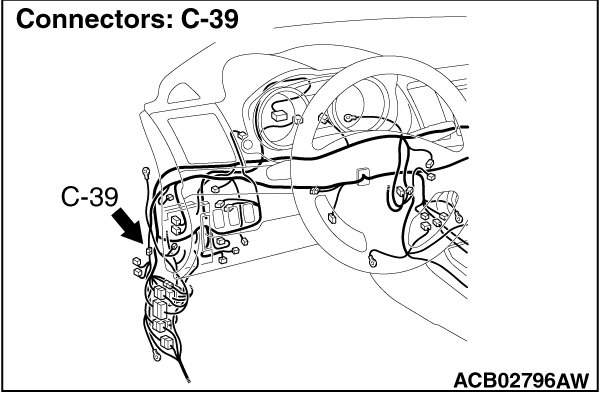 Connectors: C-39

C-39

ACB02796AW