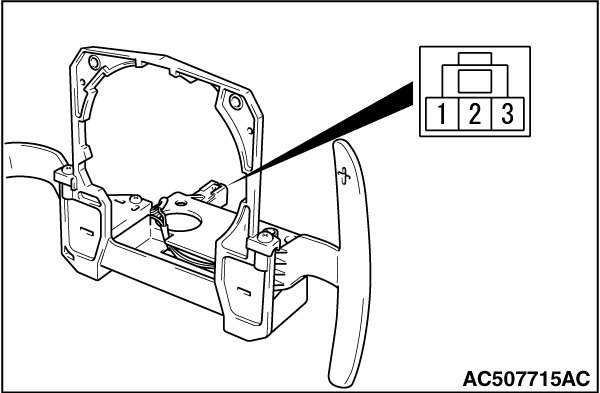 1 2 3

+

AC507715AC