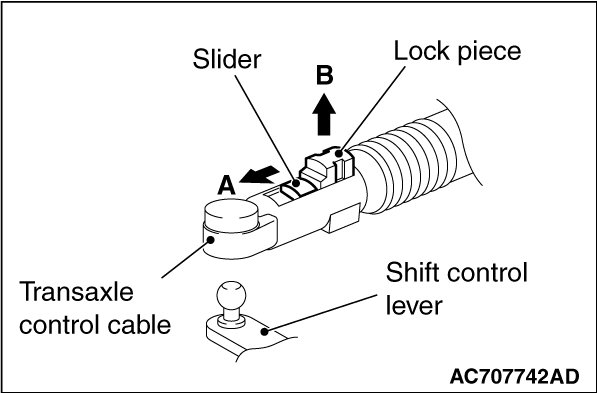 Slider

Lock piece

B

A

Transaxle control cable

Shift control lever

AC707742AD