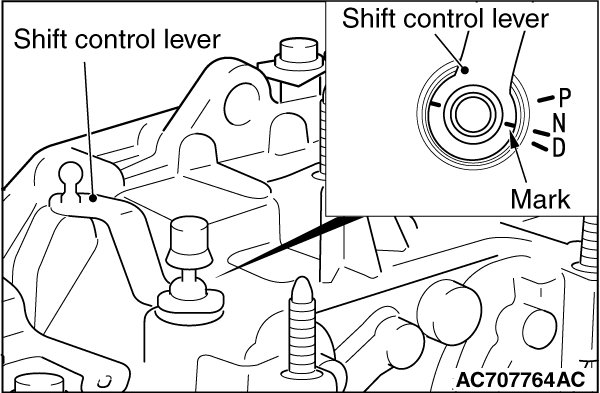 Shift control lever

Shift control lever

P
N
D

Mark

AC707764AC