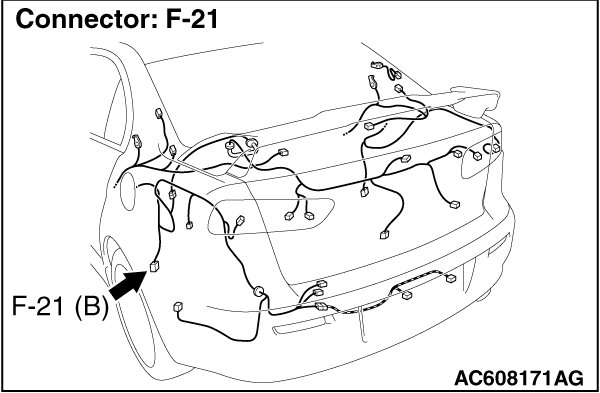 Connector: F-21

F-21 (B)

AC608171AG