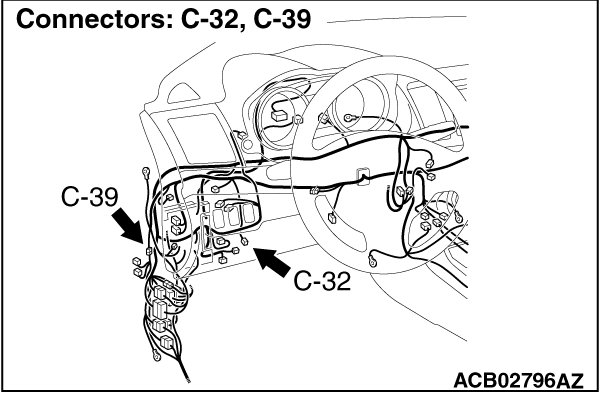 Connectors: C-32, C-39

C-39

C-32

ACB02796AZ