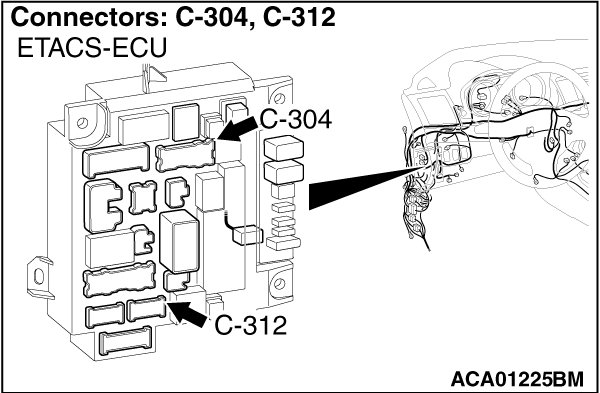 Connectors: C-304, C-312
ETACS-ECU

C-304

C-312

ACA01225BM