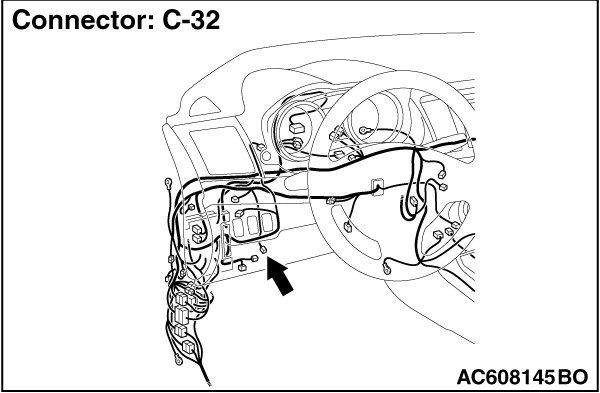 Connector: C-32

AC608145BO