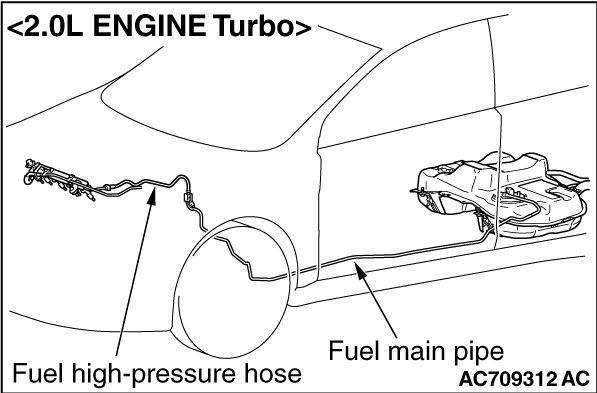 <2.0L ENGINE Turbo>

Fuel high-pressure hose

Fuel main pipe

AC709312 AC