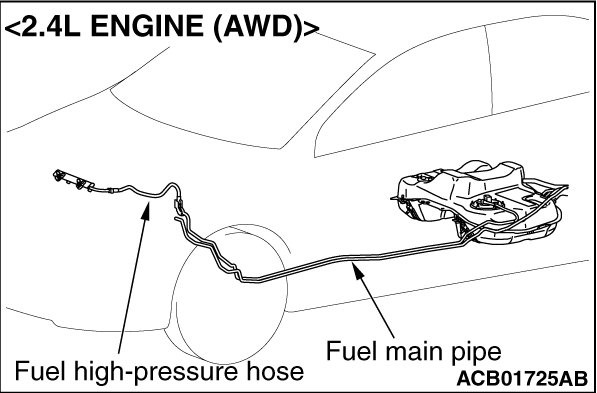 <2.4L ENGINE (AWD)>

Fuel high-pressure hose

Fuel main pipe

ACB01725AB