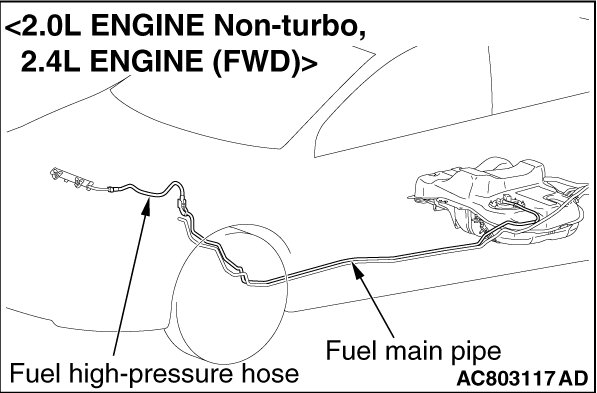 <2.0L ENGINE Non-turbo, 2.4L ENGINE (FWD)>

Fuel main pipe

Fuel high-pressure hose

AC803117 AD