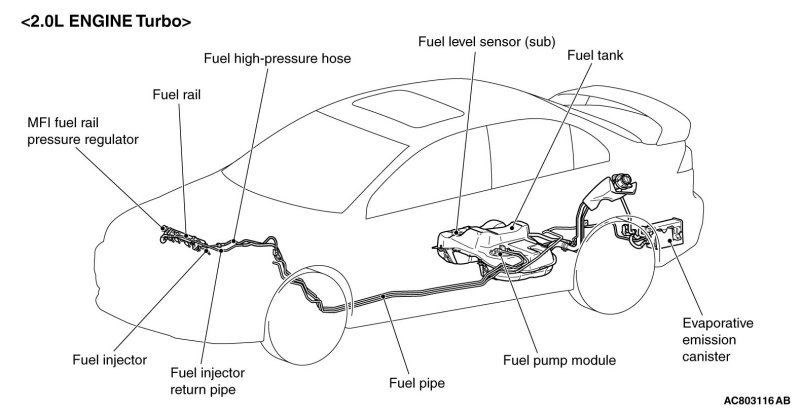 <2.0L ENGINE Turbo>

Fuel high-pressure hose

Fuel level sensor (sub)

Fuel tank

Fuel rail

MFI fuel rail pressure regulator

Fuel injector

Fuel injector return pipe

Fuel pipe

Fuel pump module

Evaporative emission canister

AC803116 AB