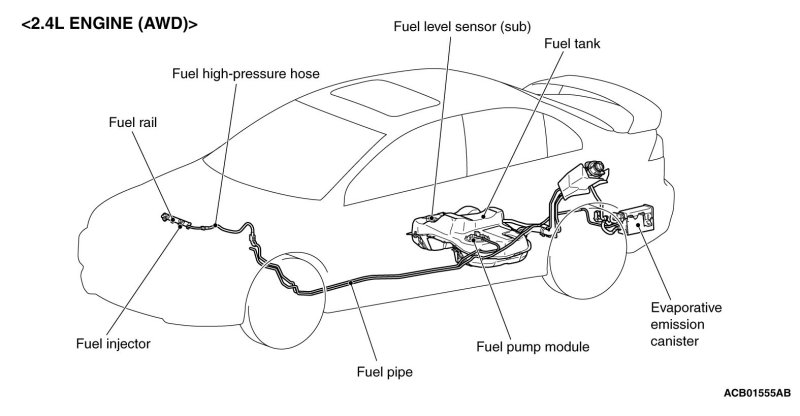 <2.4L ENGINE (AWD)>

Fuel level sensor (sub)

Fuel tank

Fuel high-pressure hose

Fuel rail

Fuel injector

Fuel pipe

Fuel pump module

Evaporative emission canister

ACB01555AB