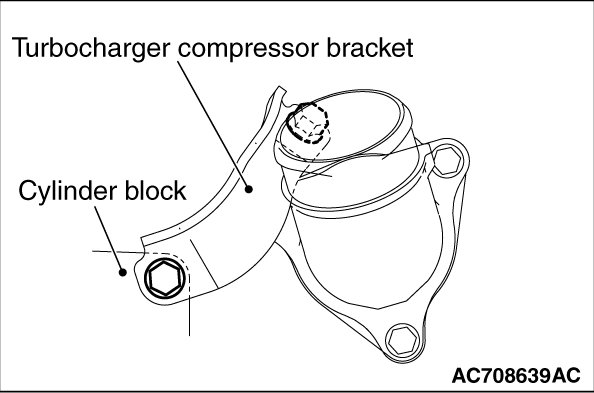 Turbocharger compressor bracket

Cylinder block

AC708639AC