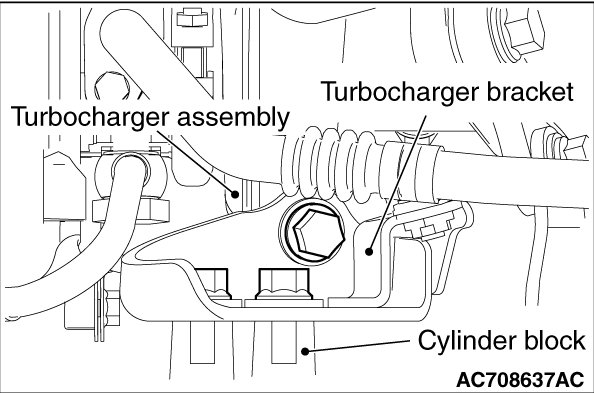 Turbocharger bracket
Turbocharger assembly
Cylinder block
AC708637AC