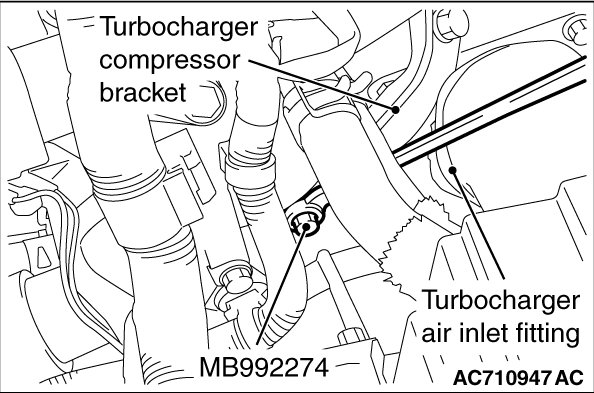 Turbocharger compressor bracket

Turbocharger air inlet fitting

MB992274

AC710947 AC