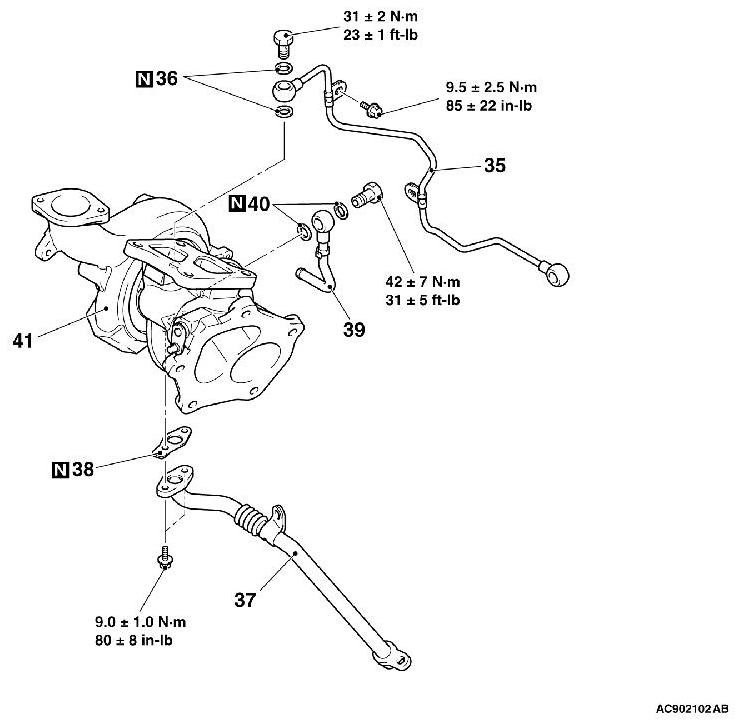 31 ± 2 N·m
23 ± 1 ft-lb

N 36

9.5 ± 2.5 N·m
85 ± 22 in-lb

35

N 40

42 ± 7 N·m
31 ± 5 ft-lb

39

41

N 38

37

9.0 ± 1.0 N·m
80 ± 8 in-lb

AC902102AB