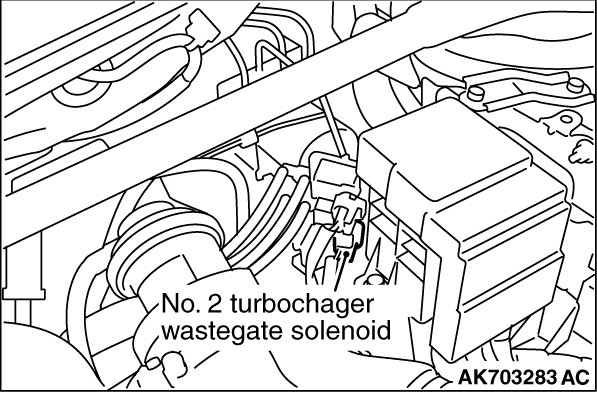 No. 2 turbochager wastegate solenoid

AK703283 AC