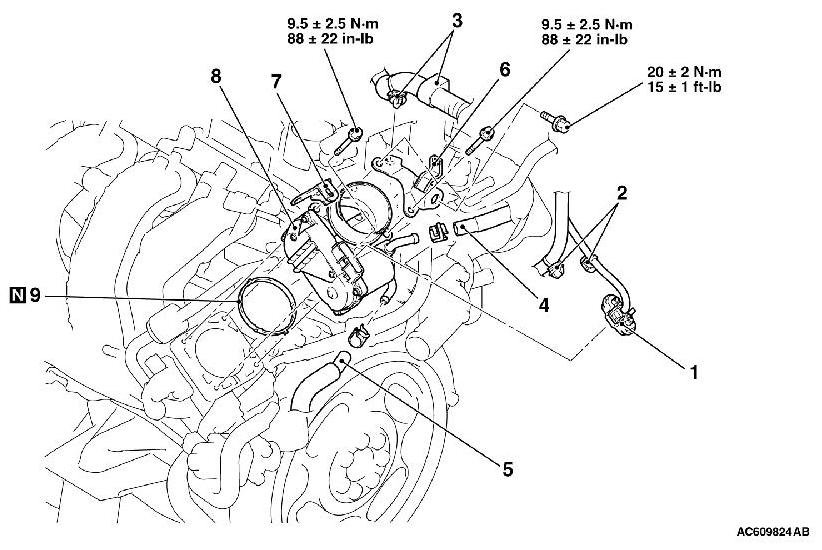 9.5 ± 2.5 N·m
88 ± 22 in-lb

3

9.5 ± 2.5 N·m
88 ± 22 in-lb

20 ± 2 N·m
15 ± 1 ft-lb

8

7

6

2

N 9

4

1

5

AC609824AB