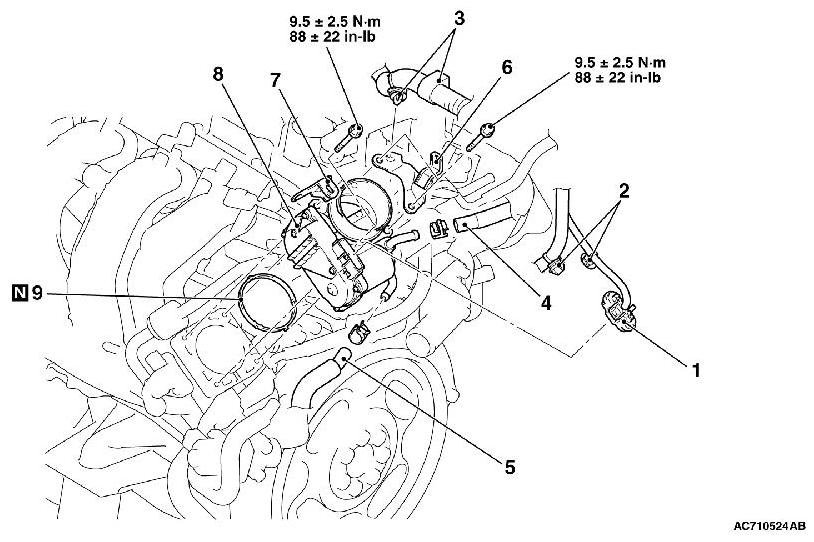 9.5 ± 2.5 N·m
88 ± 22 in-lb

3

9.5 ± 2.5 N·m
88 ± 22 in-lb

8

7

6

2

N 9

4

1

5

AC710524AB