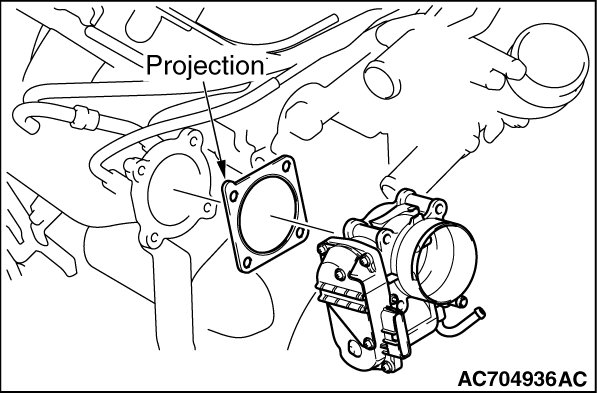 Projection

AC704936AC