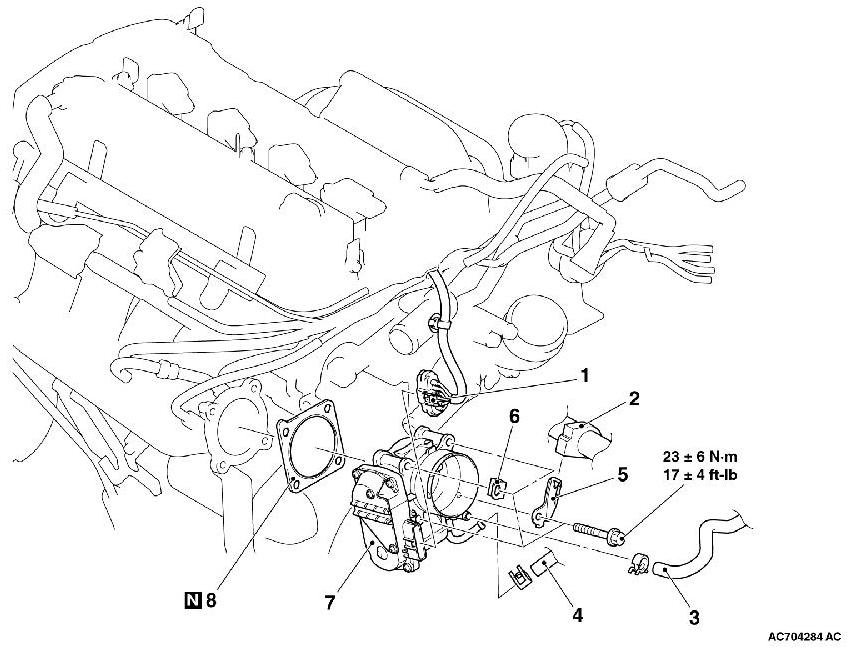 1
2
6
5
23 ± 6 N·m
17 ± 4 ft-lb
N 8
7
4
3
AC704284 AC