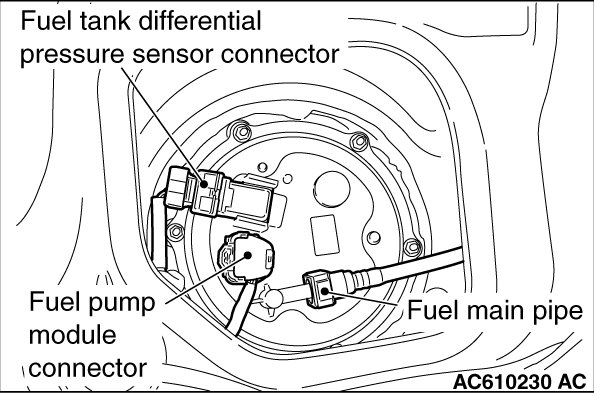 Fuel tank differential pressure sensor connector

Fuel pump module connector

Fuel main pipe

AC610230 AC