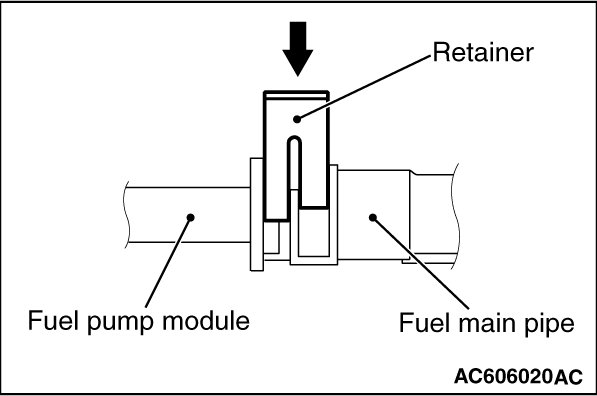 Retainer

Fuel pump module

Fuel main pipe

AC606020AC