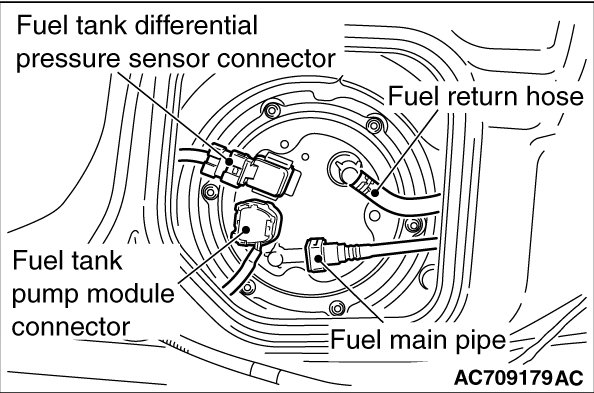 Fuel tank differential pressure sensor connector

Fuel return hose

Fuel tank pump module connector

Fuel main pipe

AC709179AC