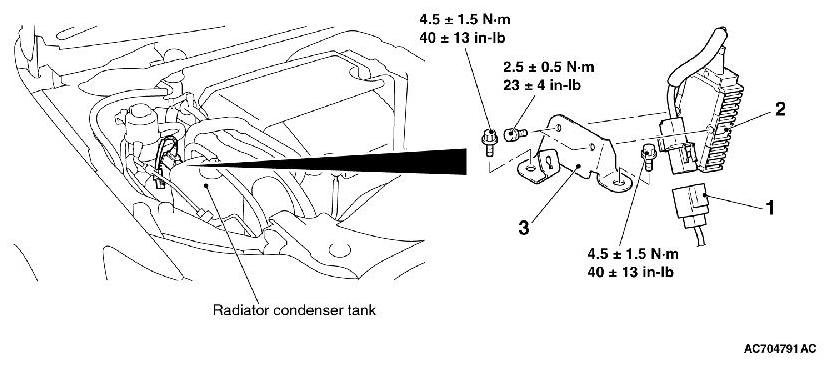 4.5 ± 1.5 N·m
40 ± 13 in-lb

2.5 ± 0.5 N·m
23 ± 4 in-lb

2

3

1

4.5 ± 1.5 N·m
40 ± 13 in-lb

Radiator condenser tank

AC704791AC